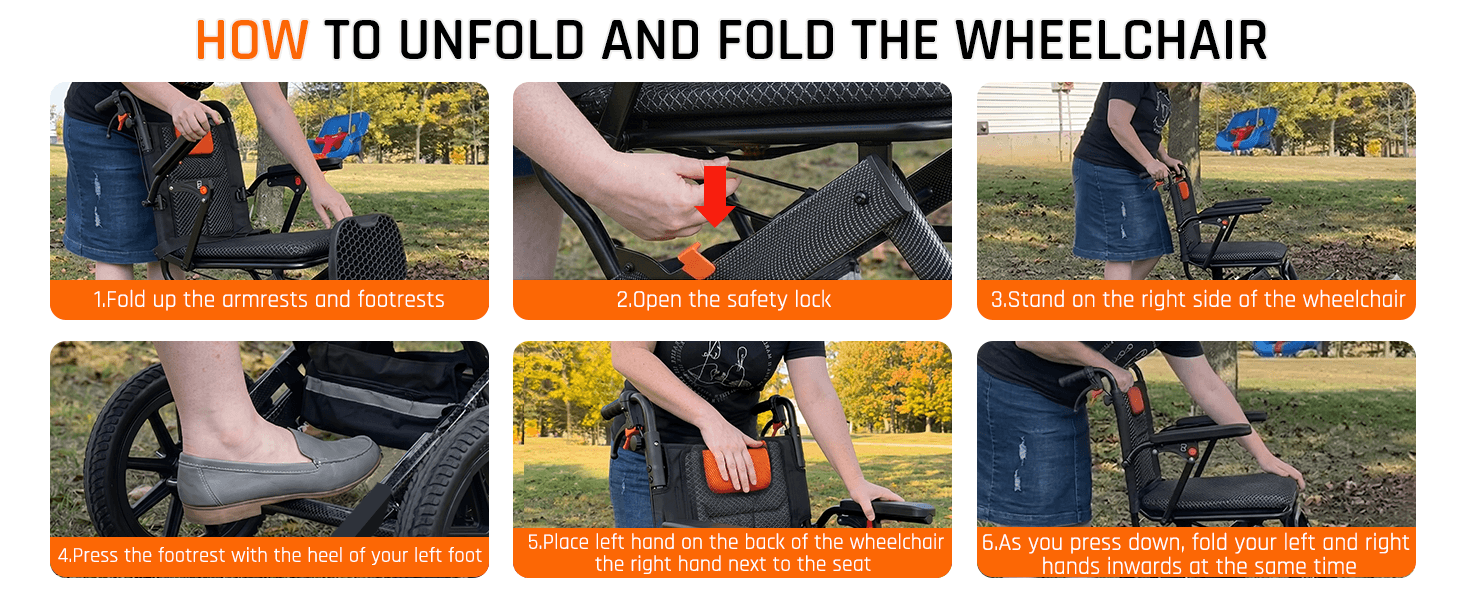 HOW TO UNFOLD AND FOLD THE WHEELCHAIR

1.Fold up the armrests and footrests

2.Open the safety lock

3.Stand on the right side of the wheelchair

4.Press the footrest with the heel of your left foot

5.Place left hand on the back of the wheelchair the right hand next to the seat

6.As you press down, fold your left and right hands inwards at the same time